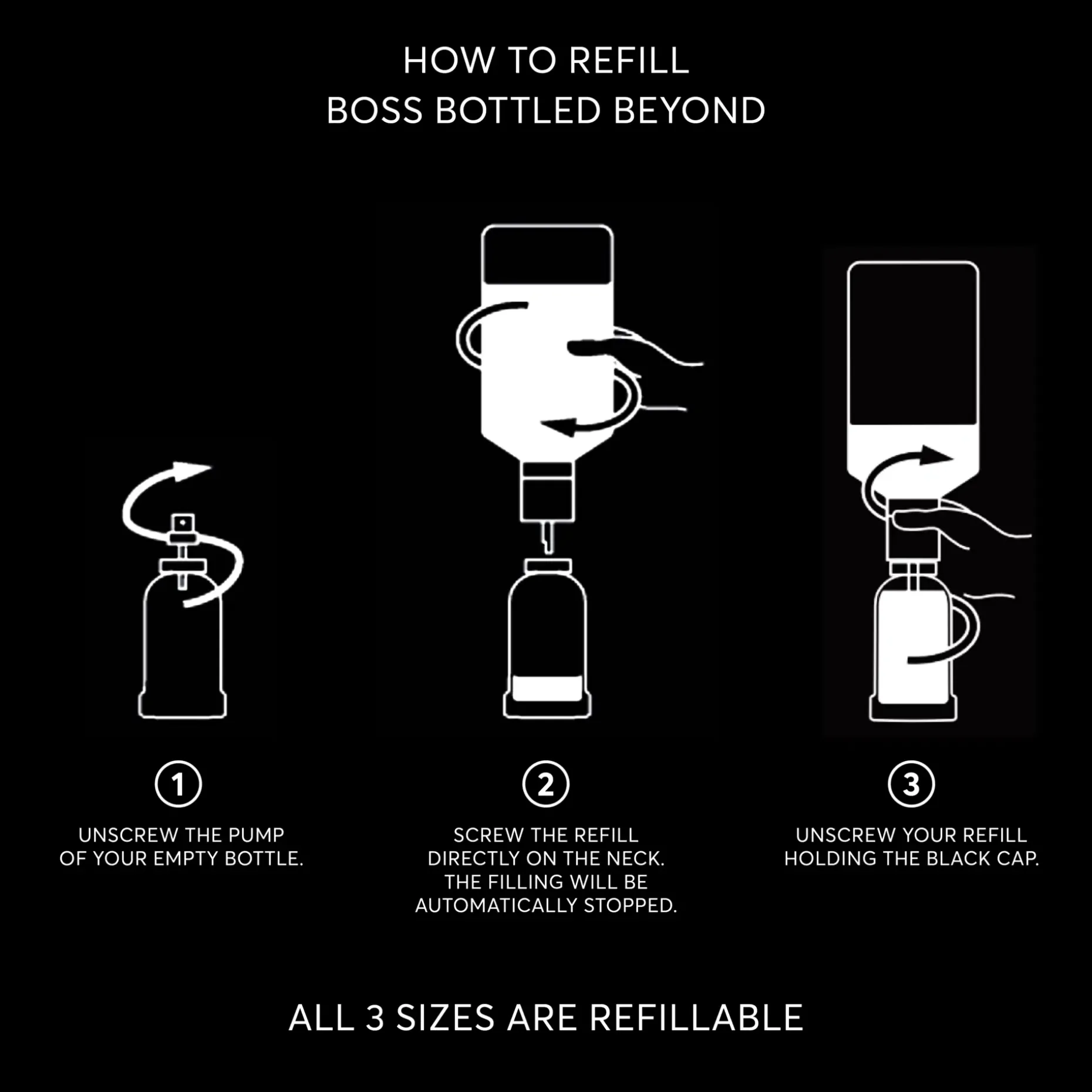 HOW TO REFILL
BOSS BOTTLED BEYOND

1
UNSCREW THE PUMP OF YOUR EMPTY BOTTLE.

2
SCREW THE REFILL DIRECTLY ON THE NECK. THE FILLING WILL BE AUTOMATICALLY STOPPED.

3
UNSCREW YOUR REFILL HOLDING THE BLACK CAP.

ALL 3 SIZES ARE REFILLABLE